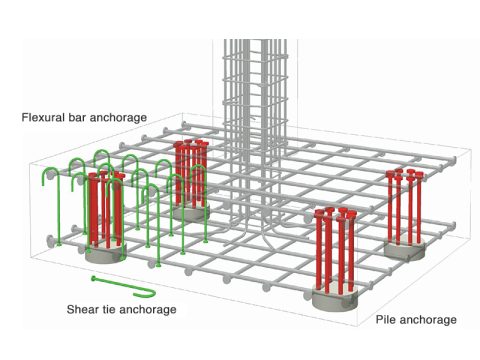 Flexural bar anchorage

Shear tie anchorage

Pile anchorage